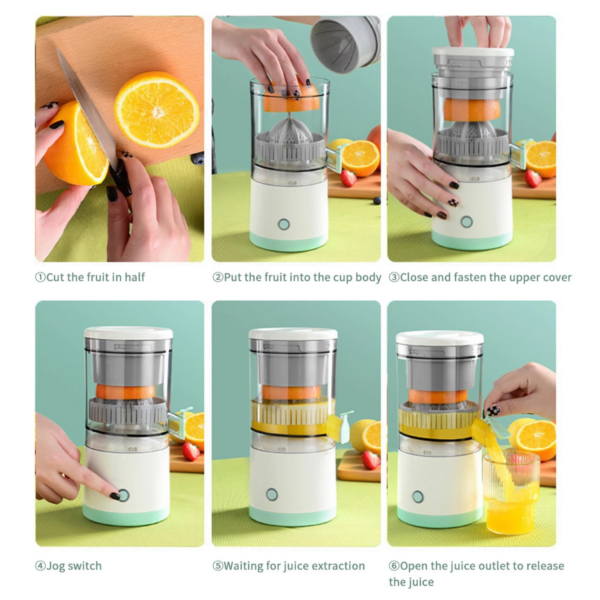 ①Cut the fruit in half

②Put the fruit into the cup body

③Close and fasten the upper cover

④Jog switch

⑤Waiting for juice extraction

⑥Open the juice outlet to release the juice